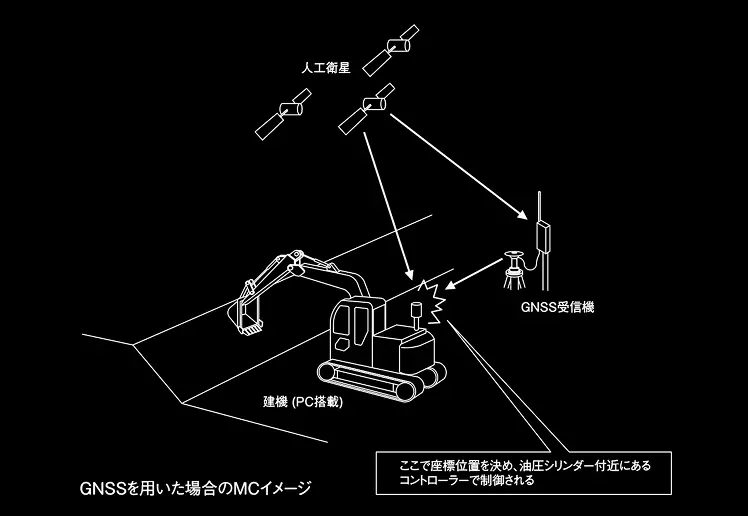 人工衛星

GNSS受信機

建機 (PC搭載)

ここで座標位置を決め、油圧シリンダー付近にあるコントローラーで制御される

GNSSを用いた場合のMCイメージ